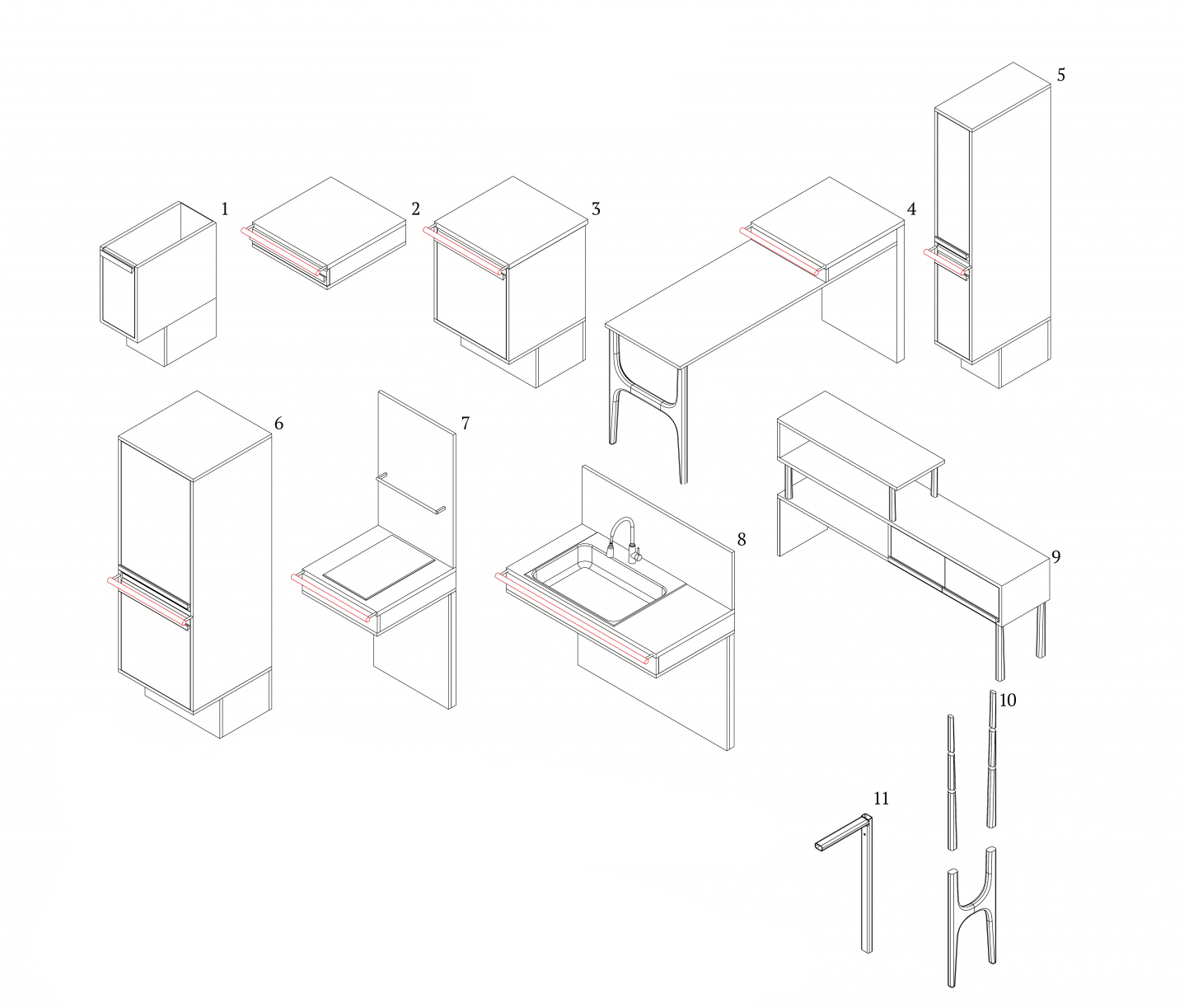 1
2
3
4
5
6
7
8
9
10
11